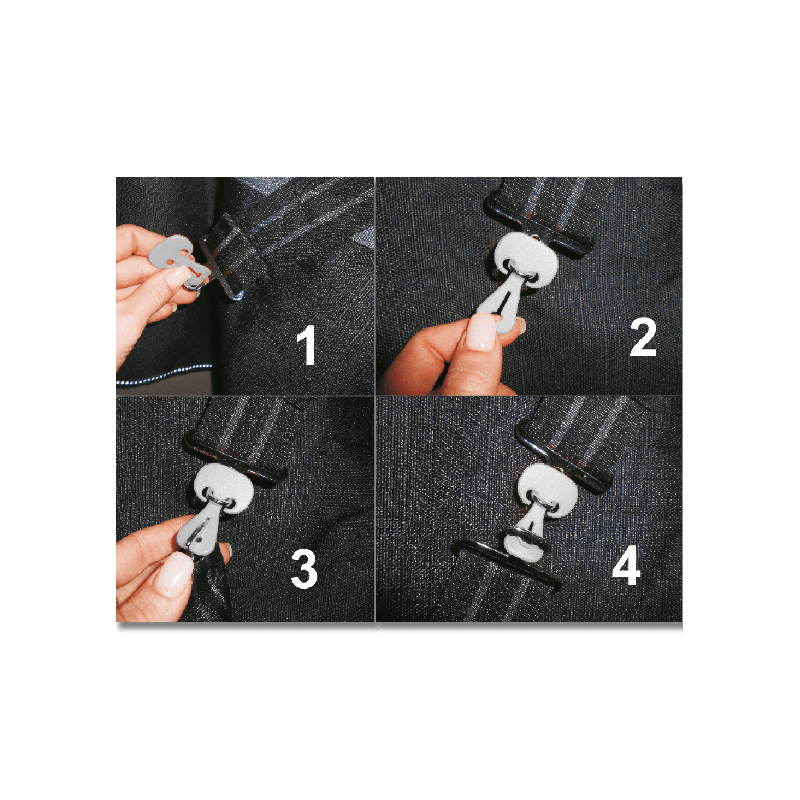 1

2

3

4