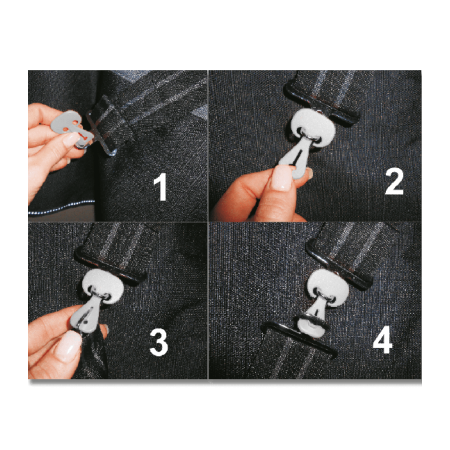 1

2

3

4