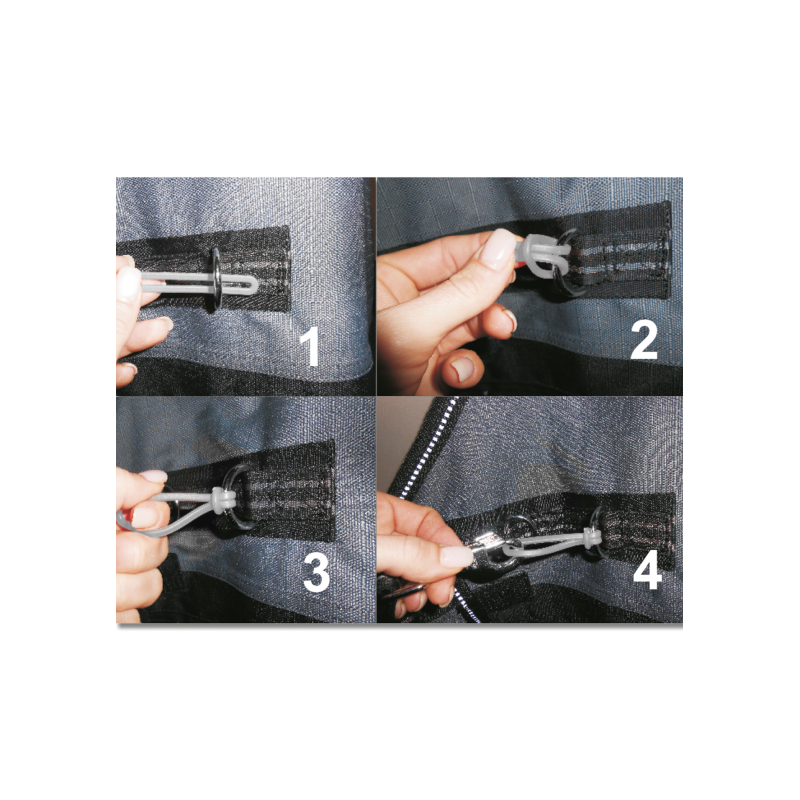 1

2

3

4