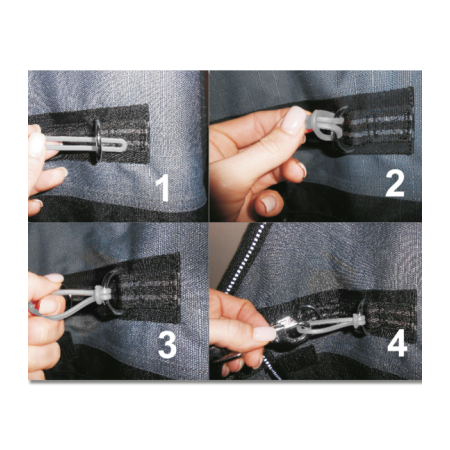 1

2

3

4